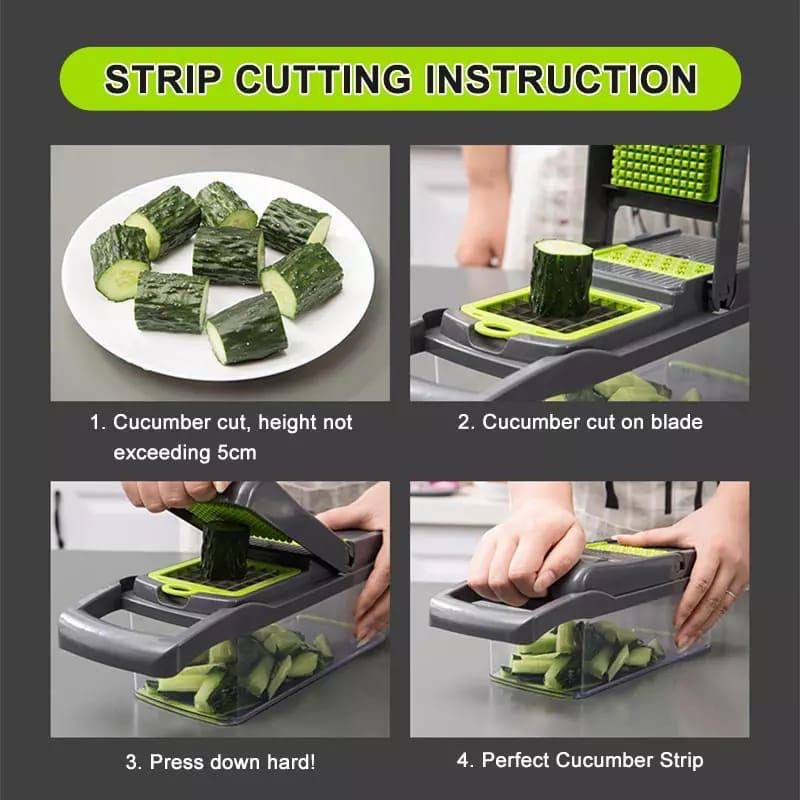 STRIP CUTTING INSTRUCTION

1. Cucumber cut, height not exceeding 5cm

2. Cucumber cut on blade

3. Press down hard!

4. Perfect Cucumber Strip