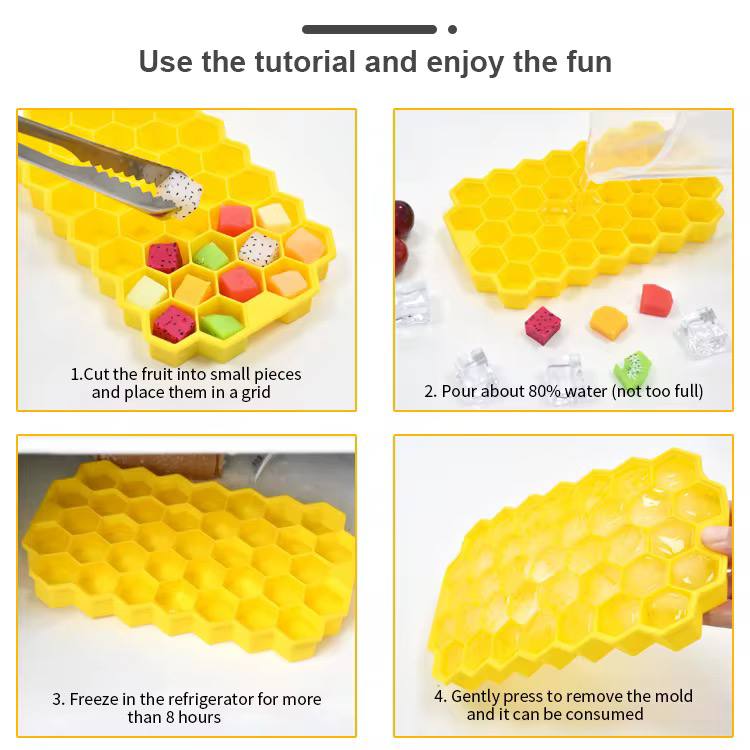 Use the tutorial and enjoy the fun

1.Cut the fruit into small pieces and place them in a grid

2. Pour about 80% water (not too full)

3. Freeze in the refrigerator for more than 8 hours

4. Gently press to remove the mold and it can be consumed